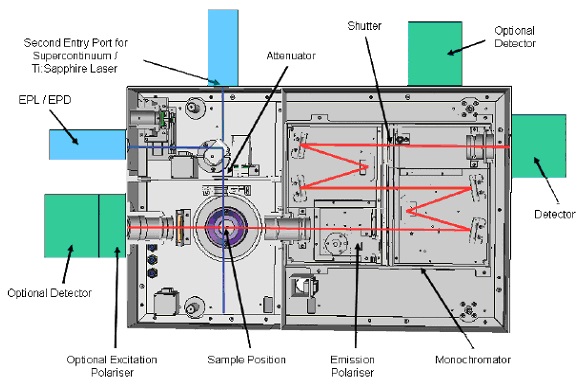 Second Entry Port for Supercontinuum / Ti:Sapphire Laser

Attenuator

Shutter

Optional Detector

EPL / EPD

Detector

Optional Detector

Optional Excitation Polariser

Sample Position

Emission Polariser

Monochromator